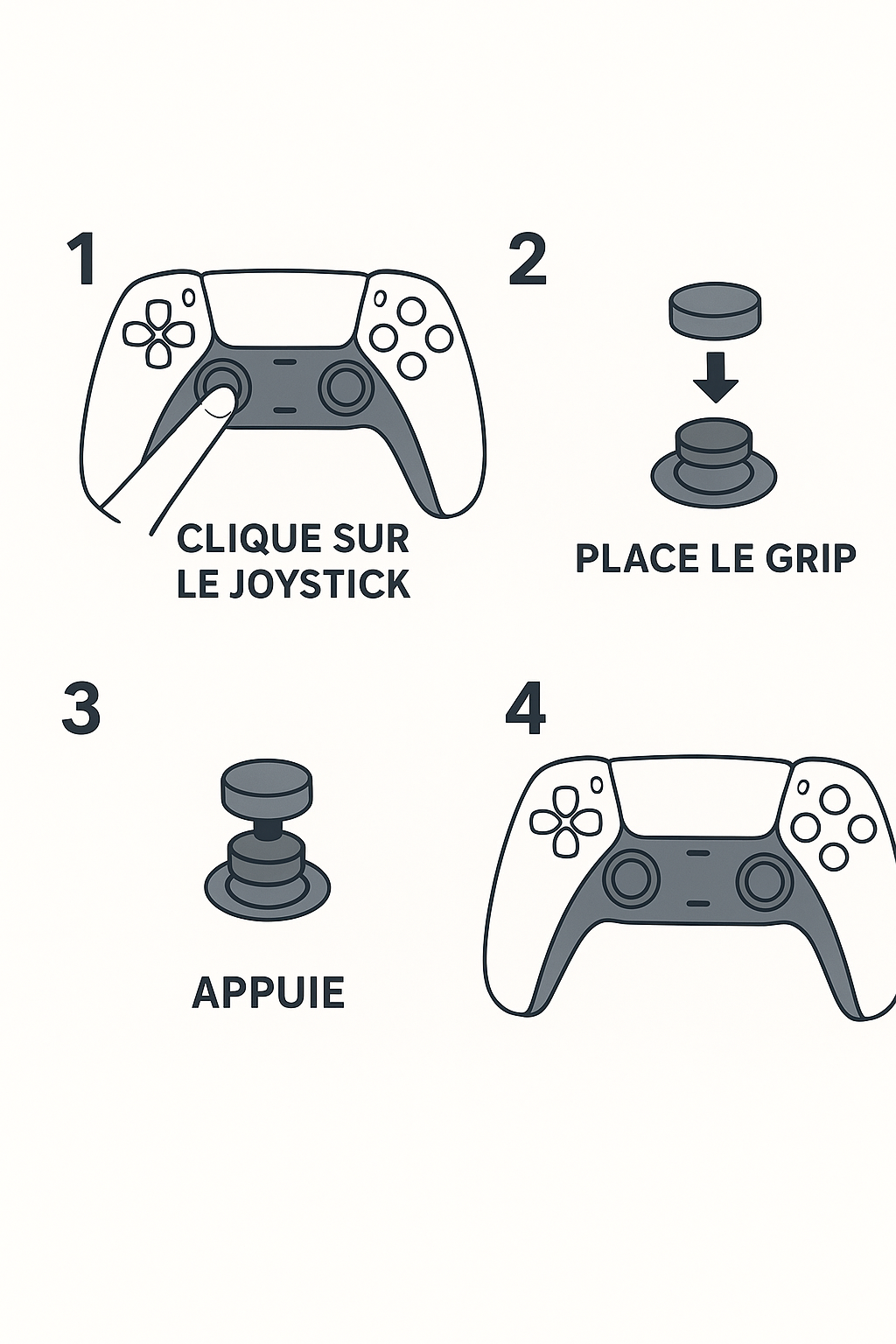 1

CLIQUE SUR LE JOYSTICK

2

PLACE LE GRIP

3

APPUIE

4